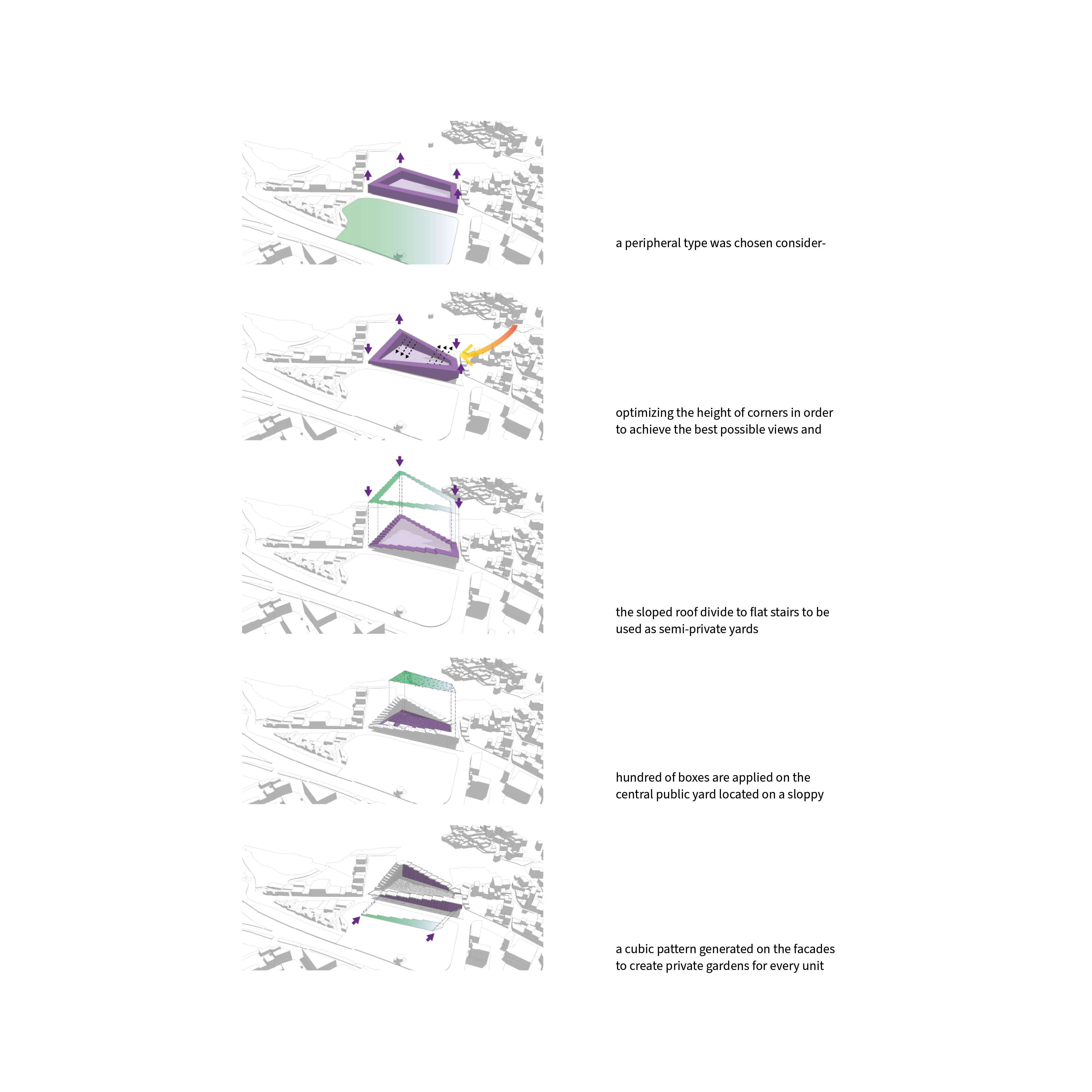 a peripheral type was chosen consider-

optimizing the height of corners in order to achieve the best possible views and

the sloped roof divide to flat stairs to be used as semi-private yards

hundred of boxes are applied on the central public yard located on a sloppy

a cubic pattern generated on the facades to create private gardens for every unit