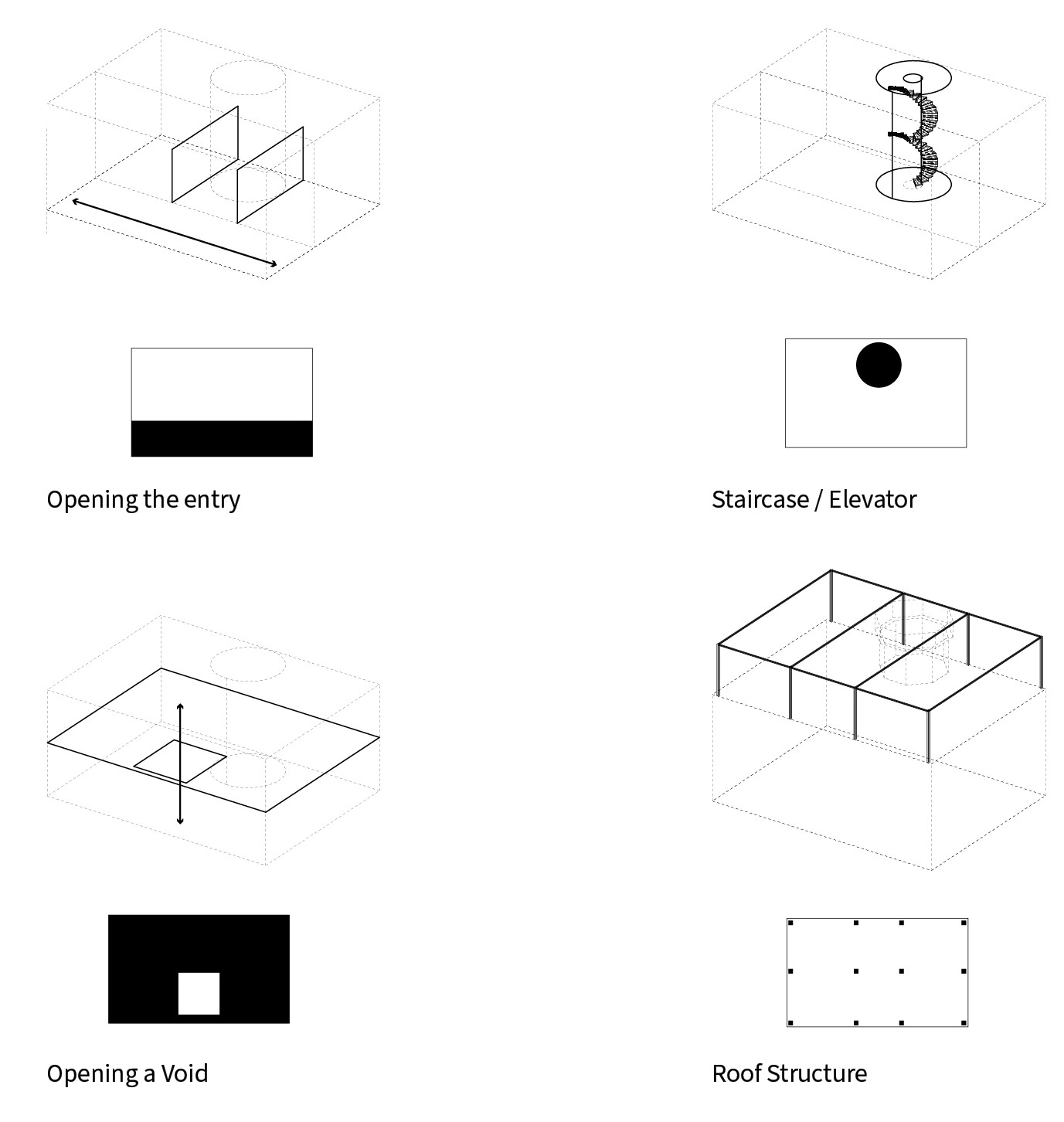 Opening the entry

Staircase / Elevator

Opening a Void

Roof Structure