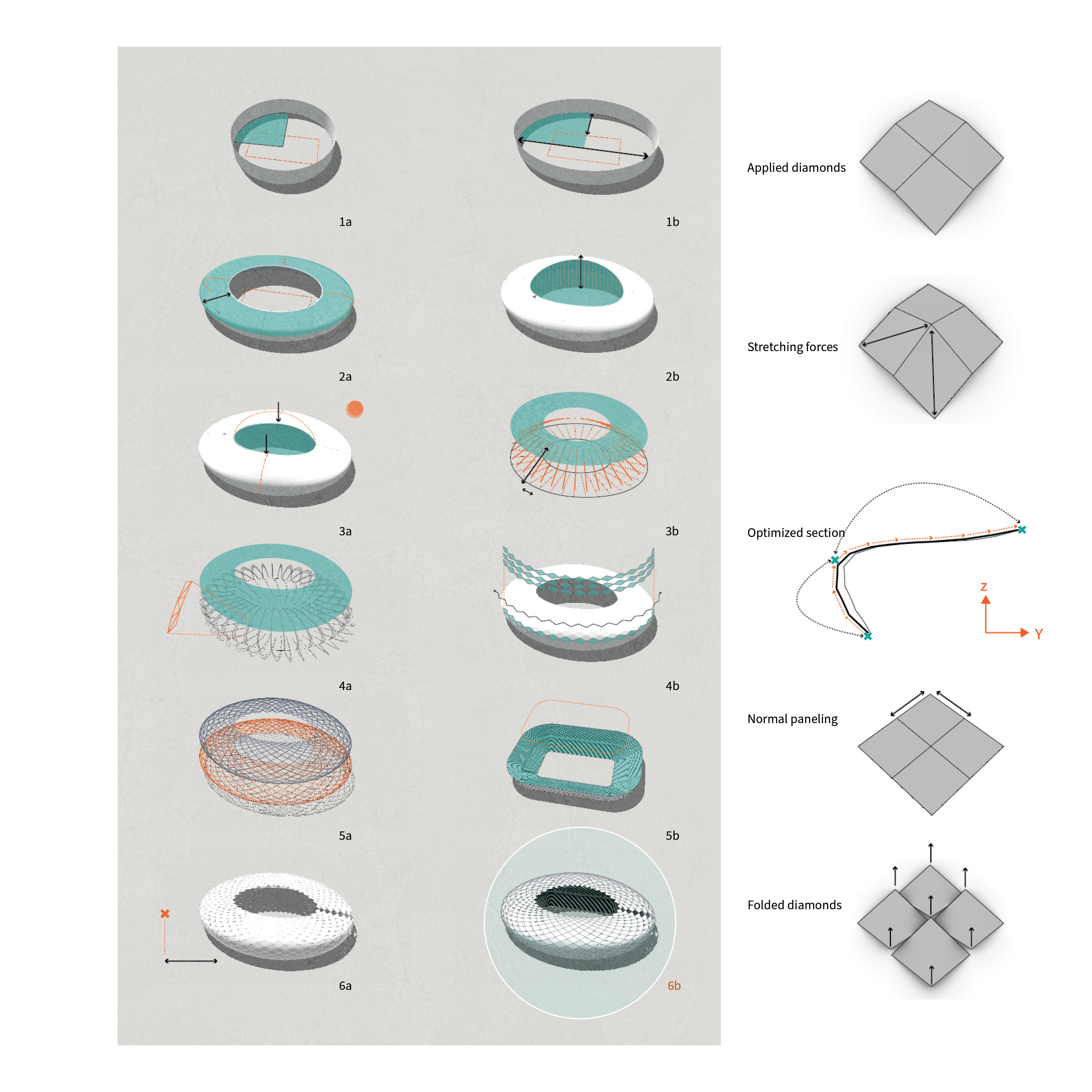 1a

1b

2a

2b

3a

3b

4a

4b

5a

5b

6a

6b

Applied diamonds

Stretching forces

Optimized section

Z

Y

Normal paneling

Folded diamonds