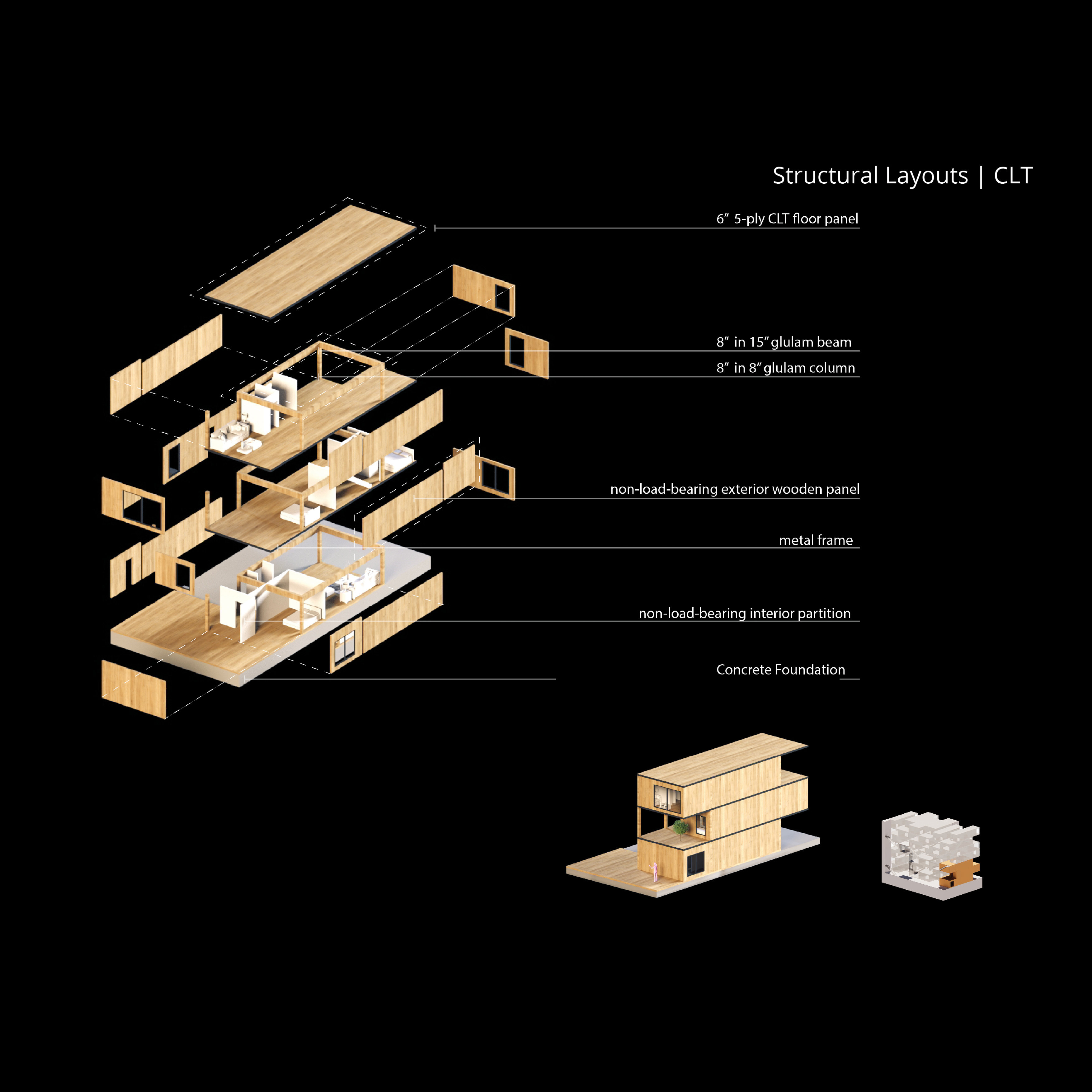 Structural Layouts | CLT

6” 5-ply CLT floor panel

8” in 15” glulam beam

8” in 8” glulam column

non-load-bearing exterior wooden panel

metal frame

non-load-bearing interior partition

Concrete Foundation