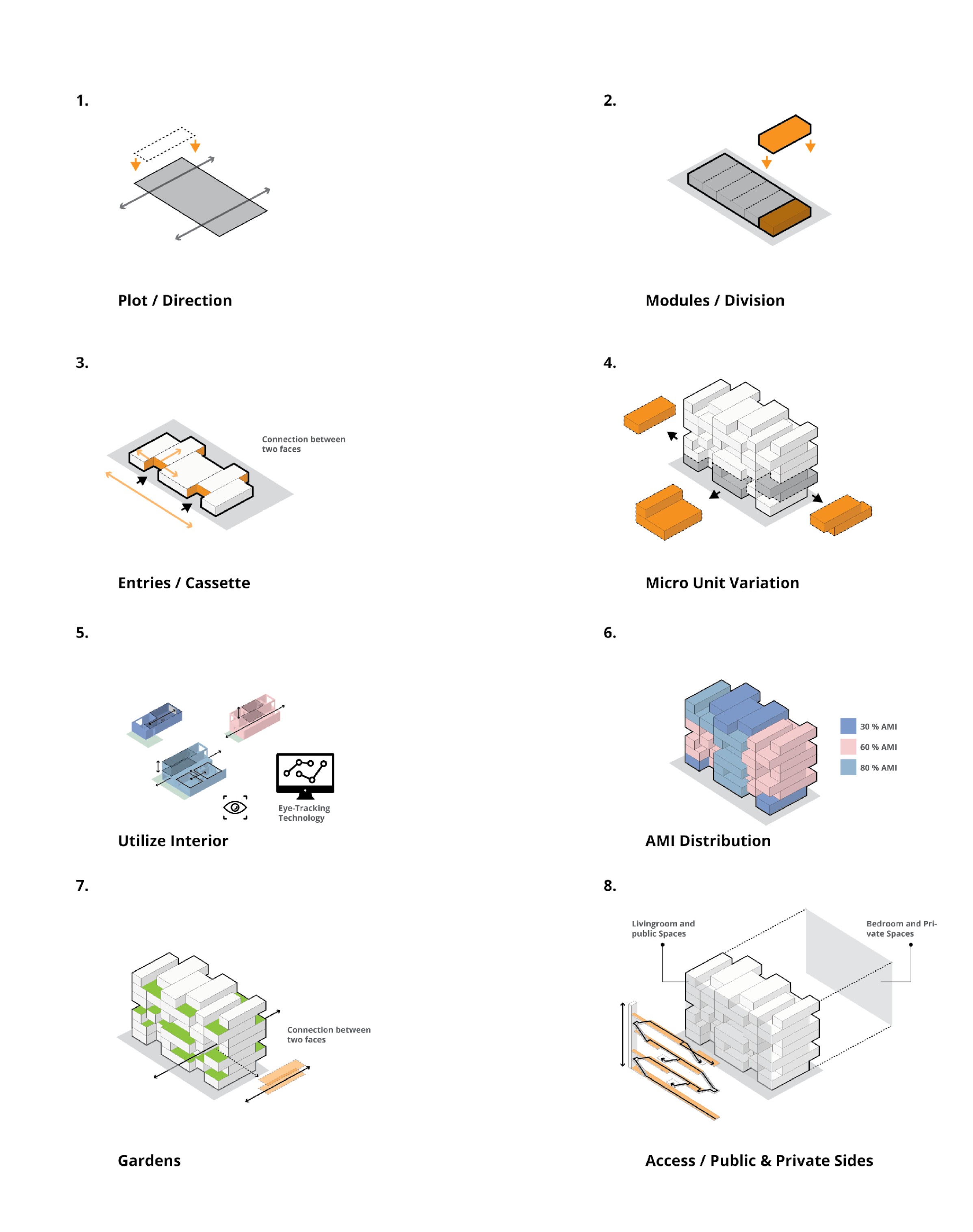 1.

Plot / Direction

2.

Modules / Division

3.

Connection between two faces

Entries / Cassette

4.

Micro Unit Variation

5.

Eye-Tracking Technology

Utilize Interior

6.

30 % AMI

60 % AMI

80 % AMI

AMI Distribution

7.

Connection between two faces

Gardens

8.

Livingroom and public Spaces

Bedroom and Private Spaces

Access / Public & Private Sides